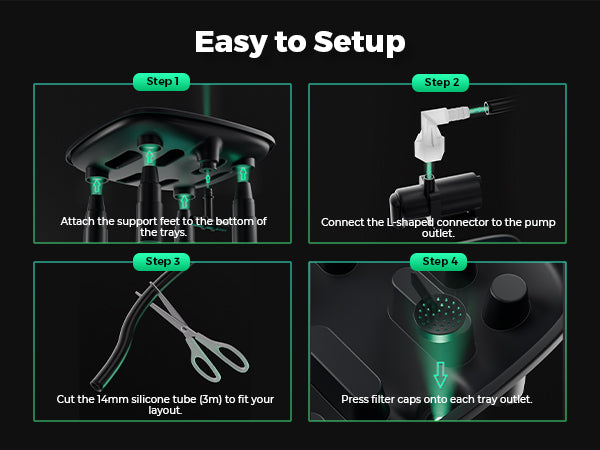 Easy to Setup

Step 1

Attach the support feet to the bottom of the trays.

Step 2

Connect the L-shaped connector to the pump outlet.

Step 3

Cut the 14mm silicone tube (3m) to fit your layout.

Step 4

Press filter caps onto each tray outlet.