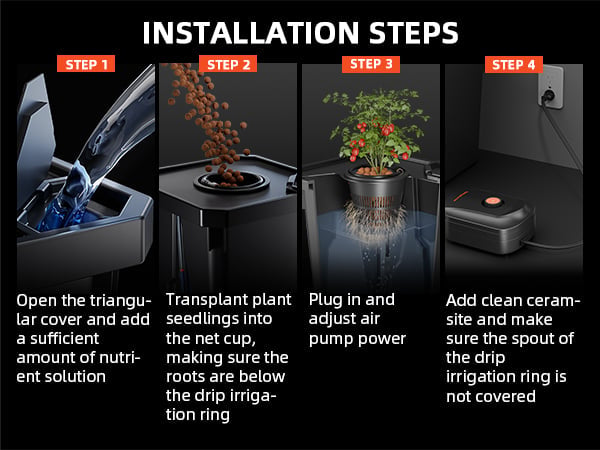 INSTALLATION STEPS

STEP 1

Open the triangular cover and add a sufficient amount of nutrient solution

STEP 2

Transplant plant seedlings into the net cup, making sure the roots are below the drip irrigation ring

STEP 3

Plug in and adjust air pump power

STEP 4

Add clean ceramsite and make sure the spout of the drip irrigation ring is not covered